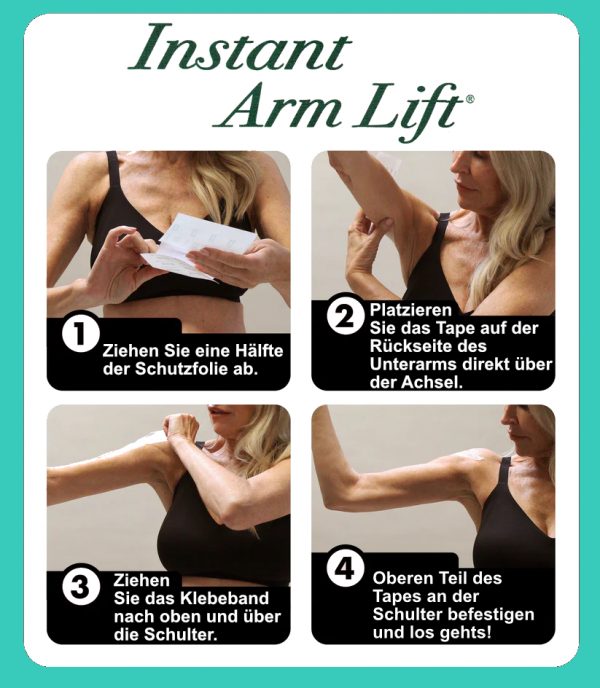 Instant Arm Lift®

1 Ziehen Sie eine Hälfte der Schutzfolie ab.

2 Platzieren Sie das Tape auf der Rückseite des Unterarms direkt über der Achsel.

3 Ziehen Sie das Klebeband nach oben und über die Schulter.

4 Oberen Teil des Tapes an der Schulter befestigen und los gehts!